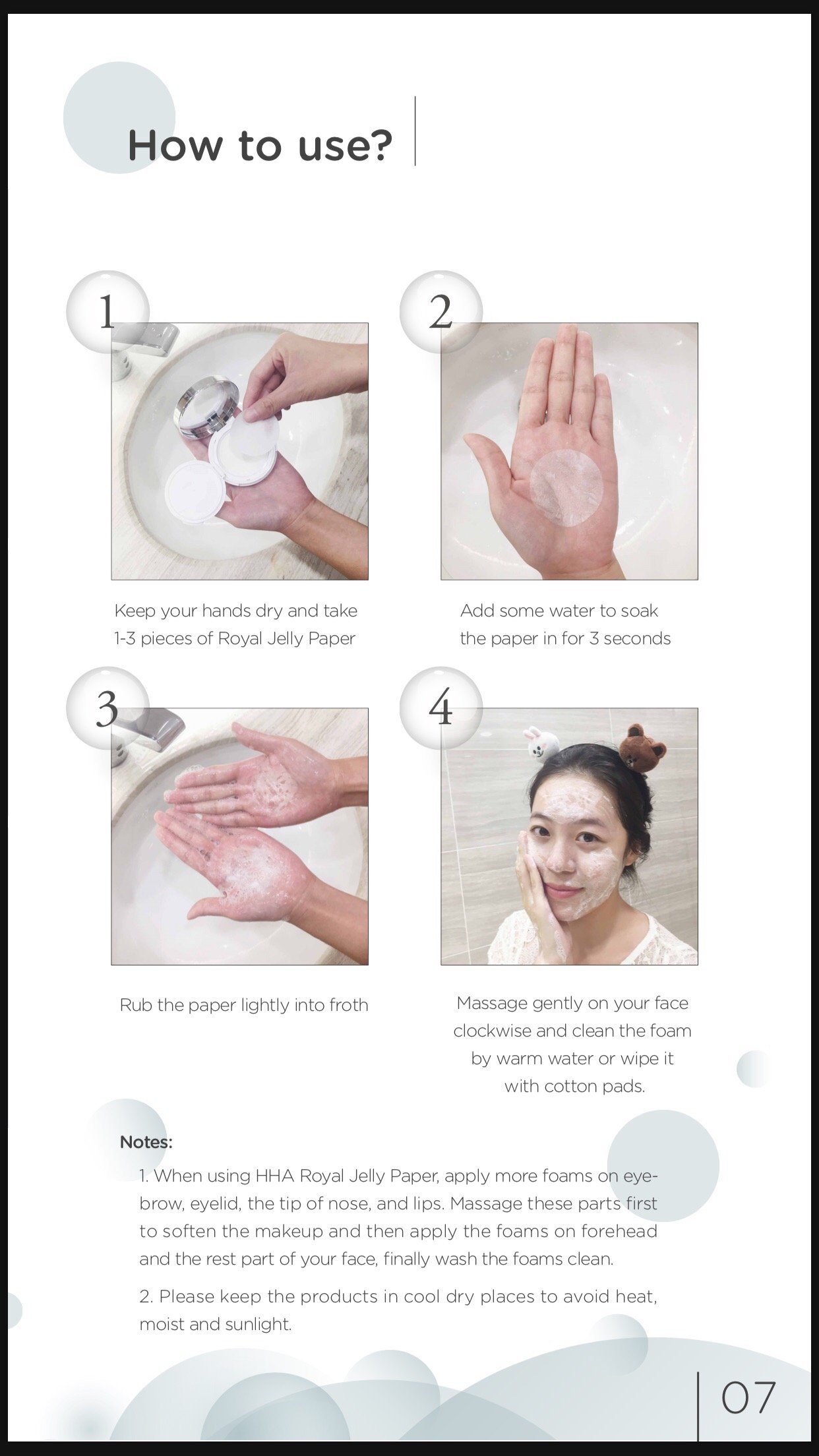 How to use?

1

Keep your hands dry and take 1-3 pieces of Royal Jelly Paper

2

Add some water to soak the paper in for 3 seconds

3

Rub the paper lightly into froth

4

Massage gently on your face clockwise and clean the foam by warm water or wipe it with cotton pads.

Notes:

1. When using HHA Royal Jelly Paper, apply more foams on eyebrow, eyelid, the tip of nose, and lips. Massage these parts first to soften the makeup and then apply the foams on forehead and the rest part of your face, finally wash the foams clean.

2. Please keep the products in cool dry places to avoid heat, moist and sunlight.

07